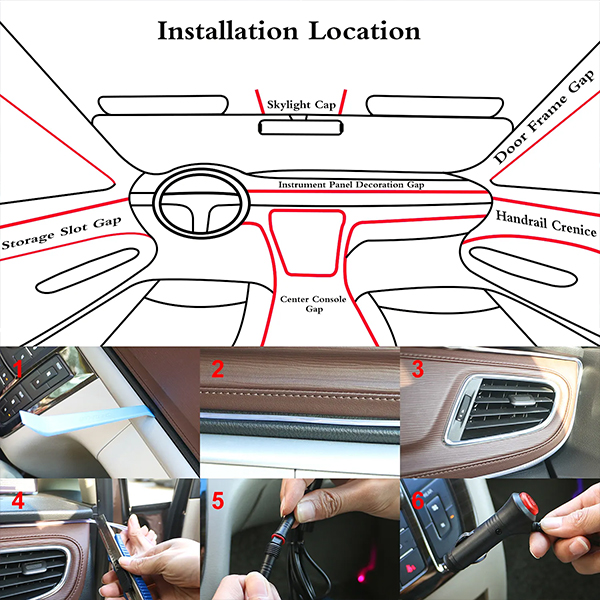 Installation Location

Skylight Cap

Door Frame Gap

Instrument Panel Decoration Gap

Storage Slot Gap

Handrail Crenice

Center Console Gap

1

2

3

4

5

6